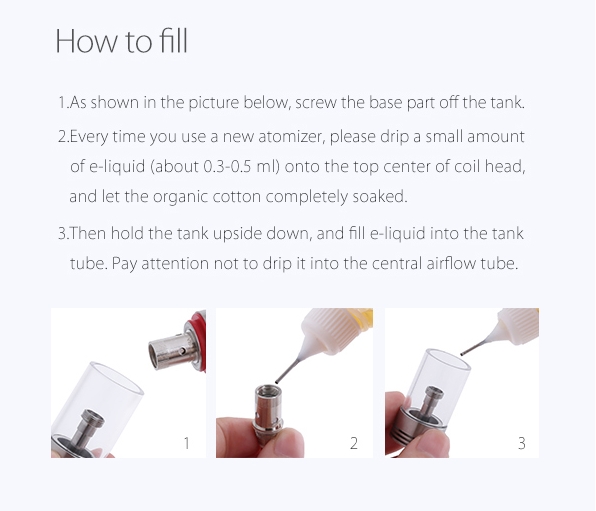 How to fill

1.As shown in the picture below, screw the base part off the tank.

2.Every time you use a new atomizer, please drip a small amount of e-liquid (about 0.3-0.5 ml) onto the top center of coil head, and let the organic cotton completely soaked.

3.Then hold the tank upside down, and fill e-liquid into the tank tube. Pay attention not to drip it into the central airflow tube.

1

2

3